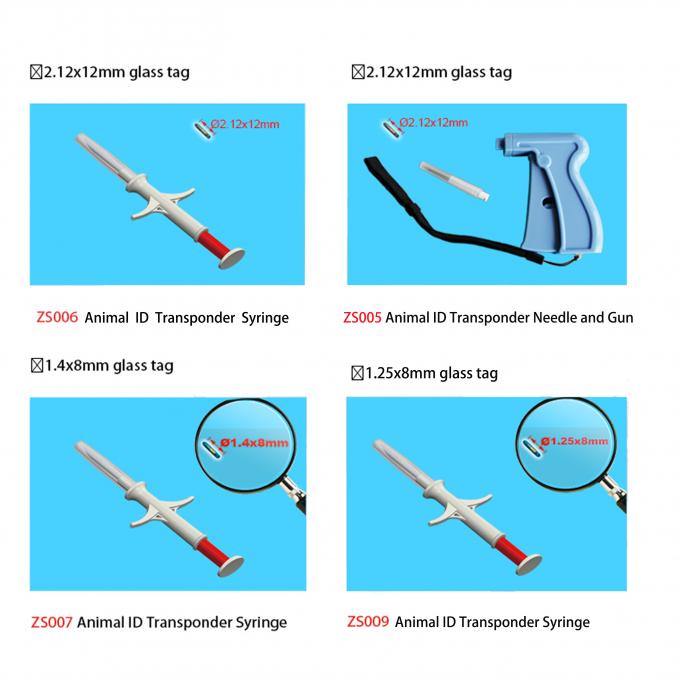 ☒2.12x12mm glass tag

Ø2.12x12mm

ZS006 Animal ID Transponder Syringe

☒2.12x12mm glass tag

Ø2.12x12mm

ZS005 Animal ID Transponder Needle and Gun

☒1.4x8mm glass tag

Ø1.4x8mm

ZS007 Animal ID Transponder Syringe

☒1.25x8mm glass tag

Ø1.25x8mm

ZS009 Animal ID Transponder Syringe